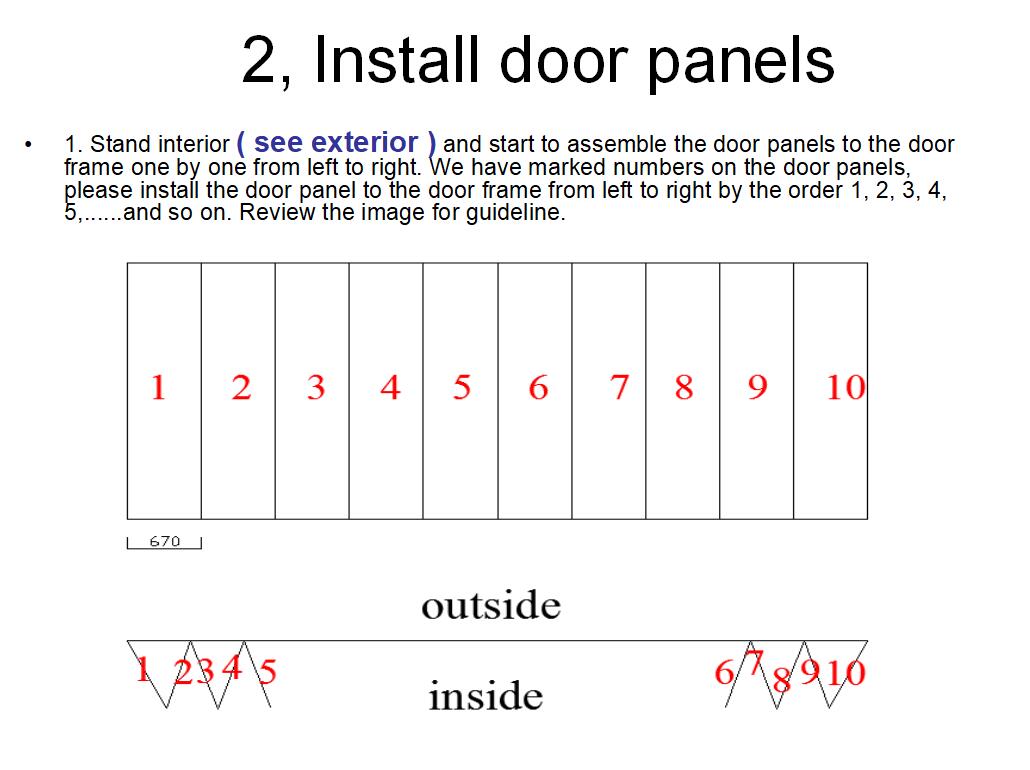 2, Install door panels

• 1. Stand interior ( see exterior ) and start to assemble the door panels to the door frame one by one from left to right. We have marked numbers on the door panels, please install the door panel to the door frame from left to right by the order 1, 2, 3, 4, 5,......and so on. Review the image for guideline.

1 2 3 4 5 6 7 8 9 10

670

outside

1 2 3 4 5

6 7 8 9 10

inside